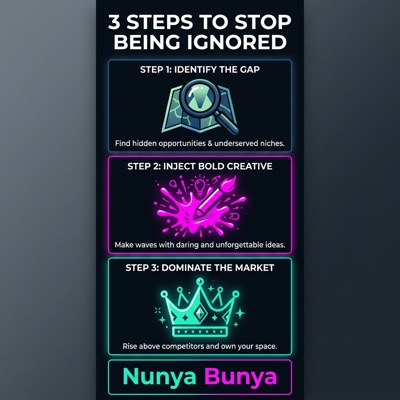 3 STEPS TO STOP BEING IGNORED

STEP 1: IDENTIFY THE GAP

Find hidden opportunities & underserved niches.

STEP 2: INJECT BOLD CREATIVE

Make waves with daring and unforgettable ideas.

STEP 3: DOMINATE THE MARKET

Rise above competitors and own your space.

Nunya Bunya