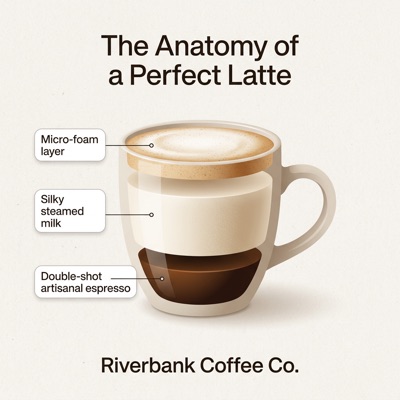 The Anatomy of a Perfect Latte

Micro-foam layer

Silky steamed milk

Double-shot artisanal espresso

Riverbank Coffee Co.